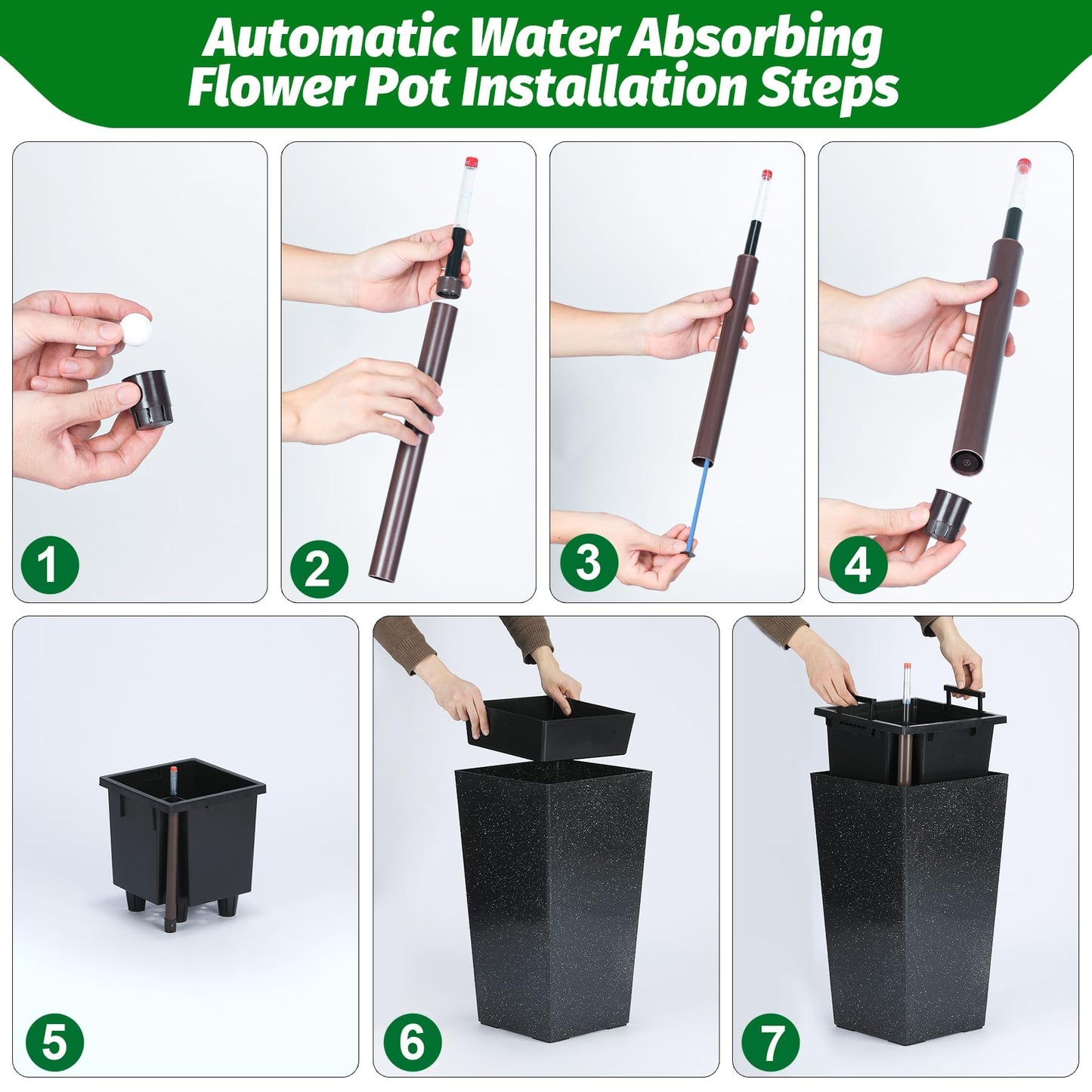 Automatic Water Absorbing Flower Pot Installation Steps

1

2

3

4

5

6

7