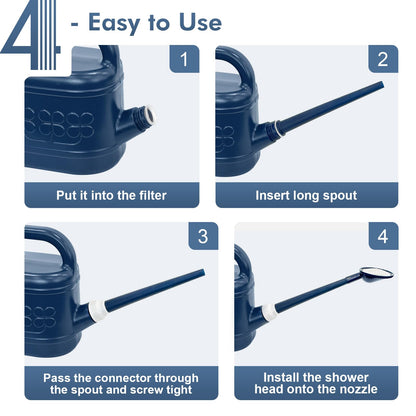 4 - Easy to Use

1

Put it into the filter

2

Insert long spout

3

Pass the connector through the spout and screw tight

4

Install the shower head onto the nozzle