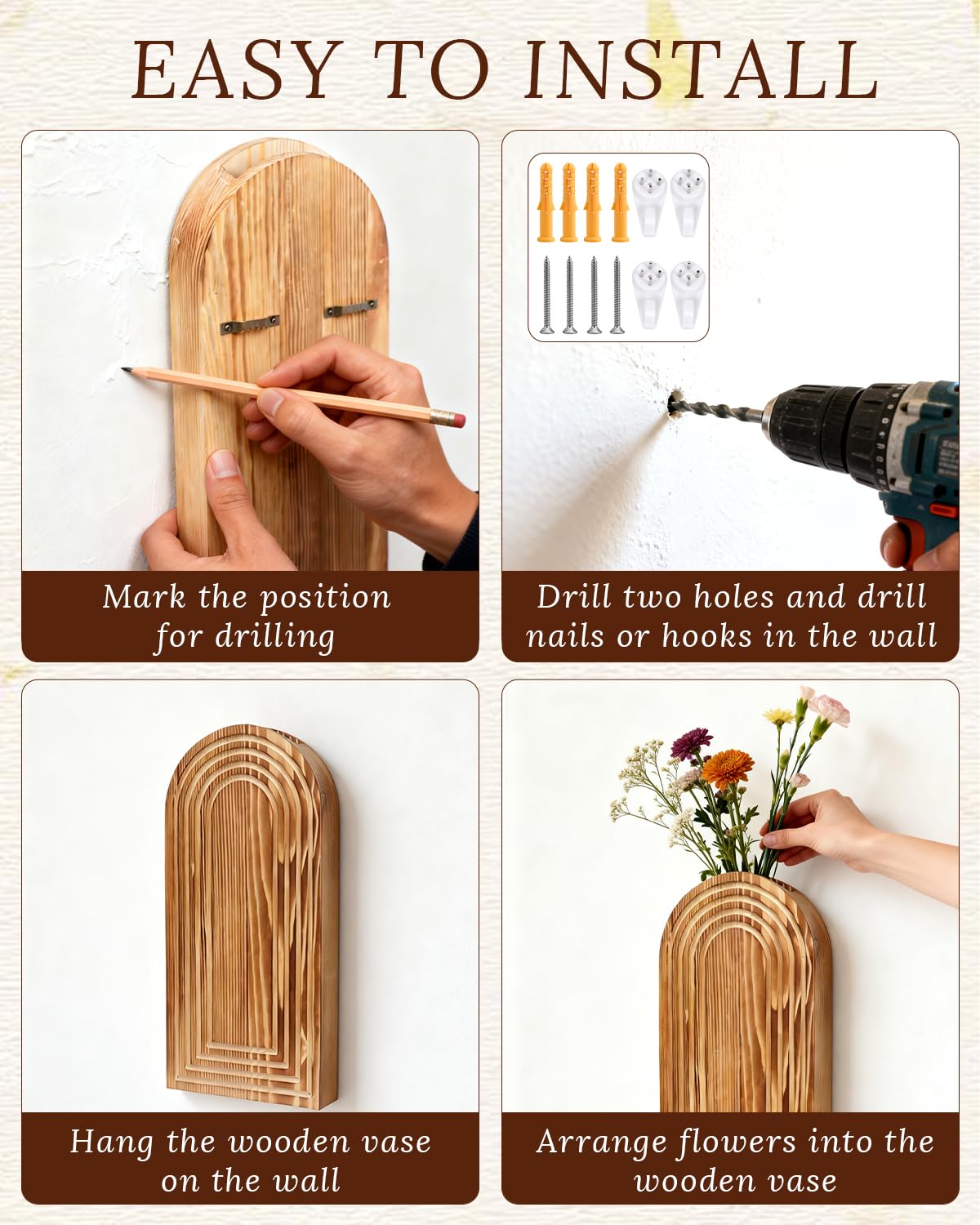 EASY TO INSTALL

Mark the position for drilling

Drill two holes and drill nails or hooks in the wall

Hang the wooden vase on the wall

Arrange flowers into the wooden vase