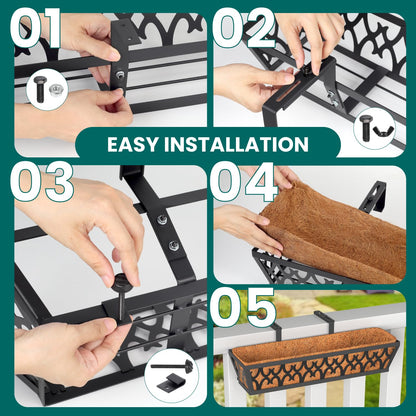 01

02

EASY INSTALLATION

03

04

05