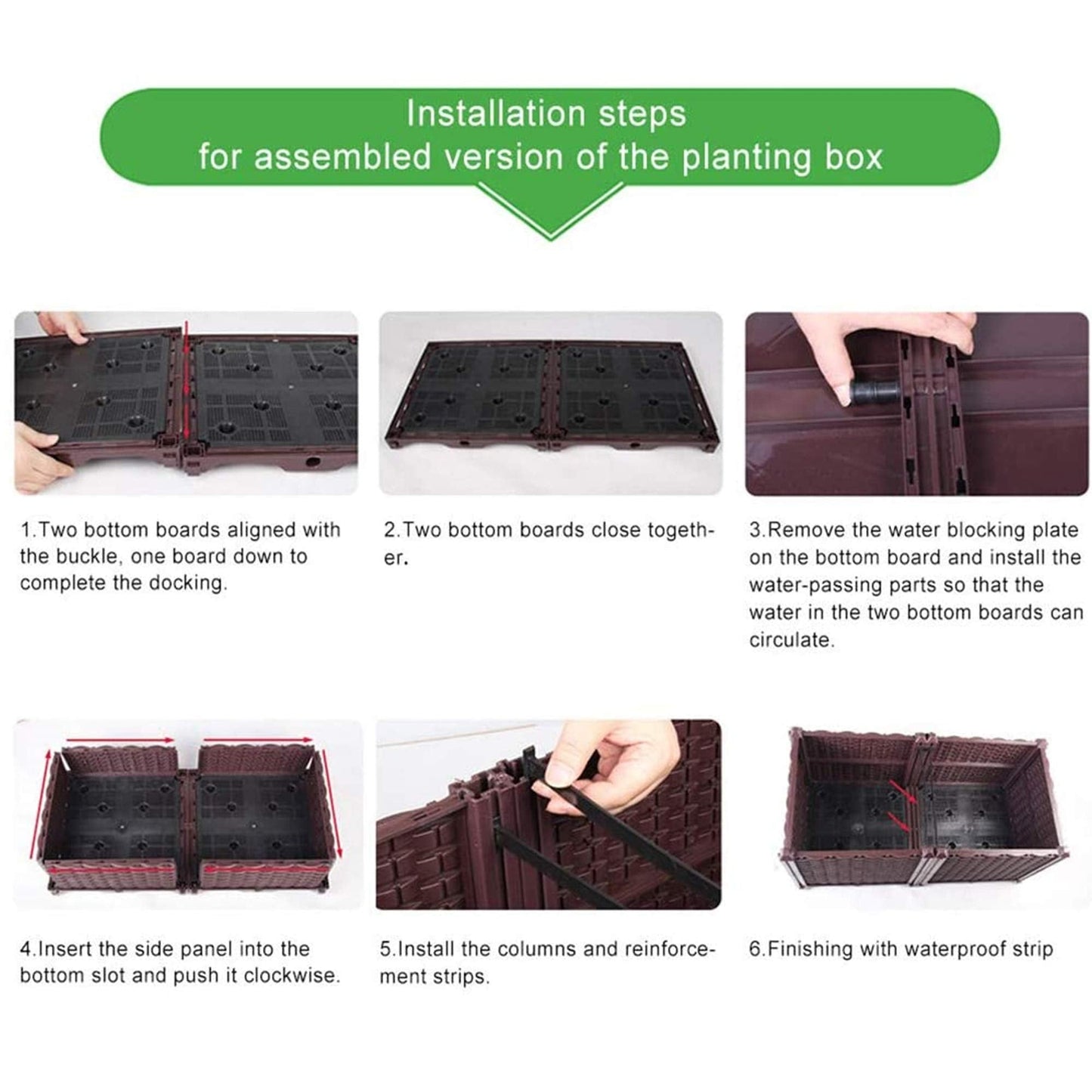 Installation steps
for assembled version of the planting box

1.Two bottom boards aligned with the buckle, one board down to complete the docking.

2.Two bottom boards close together.

3.Remove the water blocking plate on the bottom board and install the water-passing parts so that the water in the two bottom boards can circulate.

4.Insert the side panel into the bottom slot and push it clockwise.

5.Install the columns and reinforcement strips.

6.Finishing with waterproof strip