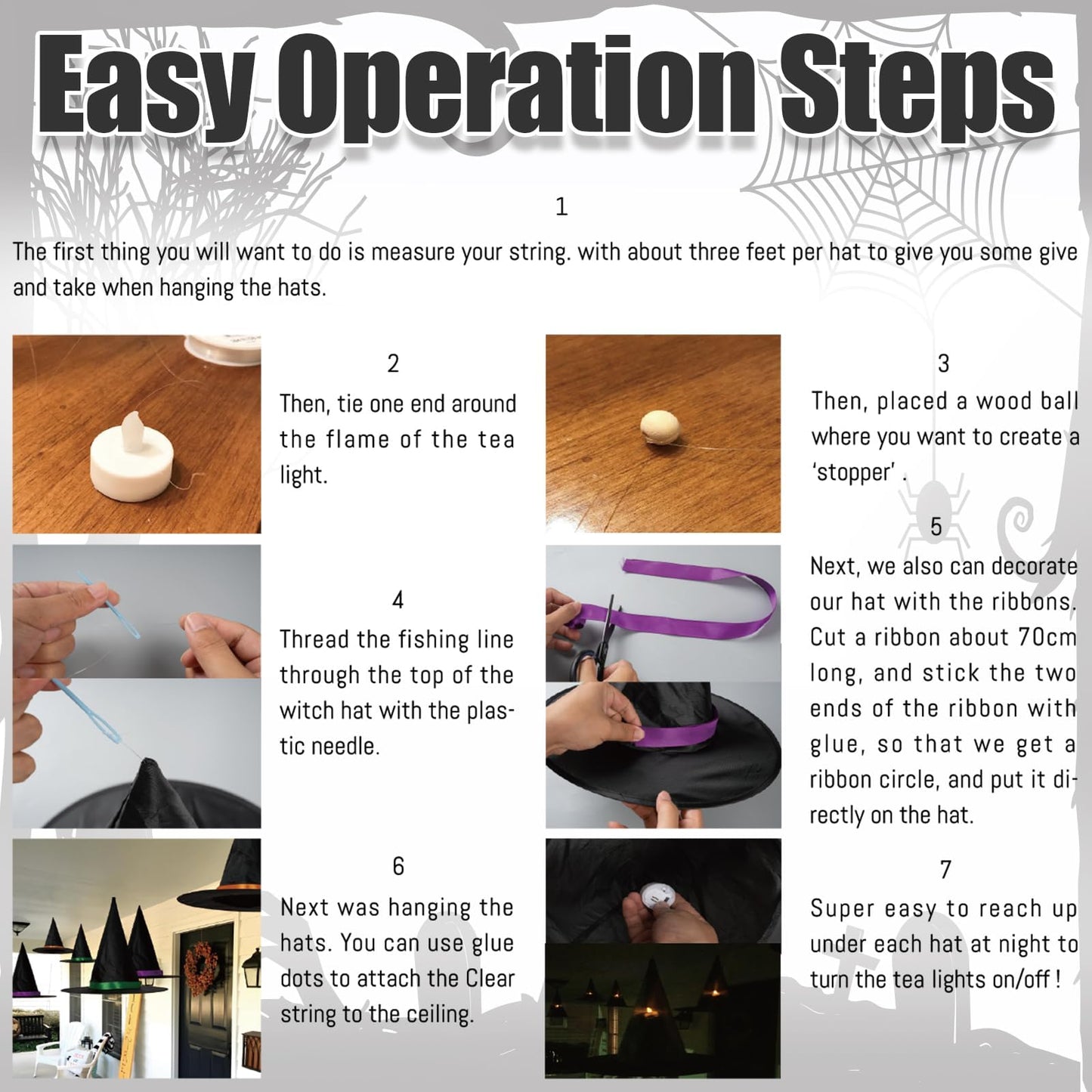 Easy Operation Steps

1

The first thing you will want to do is measure your string. with about three feet per hat to give you some give and take when hanging the hats.

2

Then, tie one end around the flame of the tea light.

3

Then, placed a wood ball where you want to create a 'stopper' .

4

Thread the fishing line through the top of the witch hat with the plastic needle.

5

Next, we also can decorate our hat with the ribbons. Cut a ribbon about 70cm long, and stick the two ends of the ribbon with glue, so that we get a ribbon circle, and put it directly on the hat.

6

Next was hanging the hats. You can use glue dots to attach the Clear string to the ceiling.

7

Super easy to reach up under each hat at night to turn the tea lights on/off !