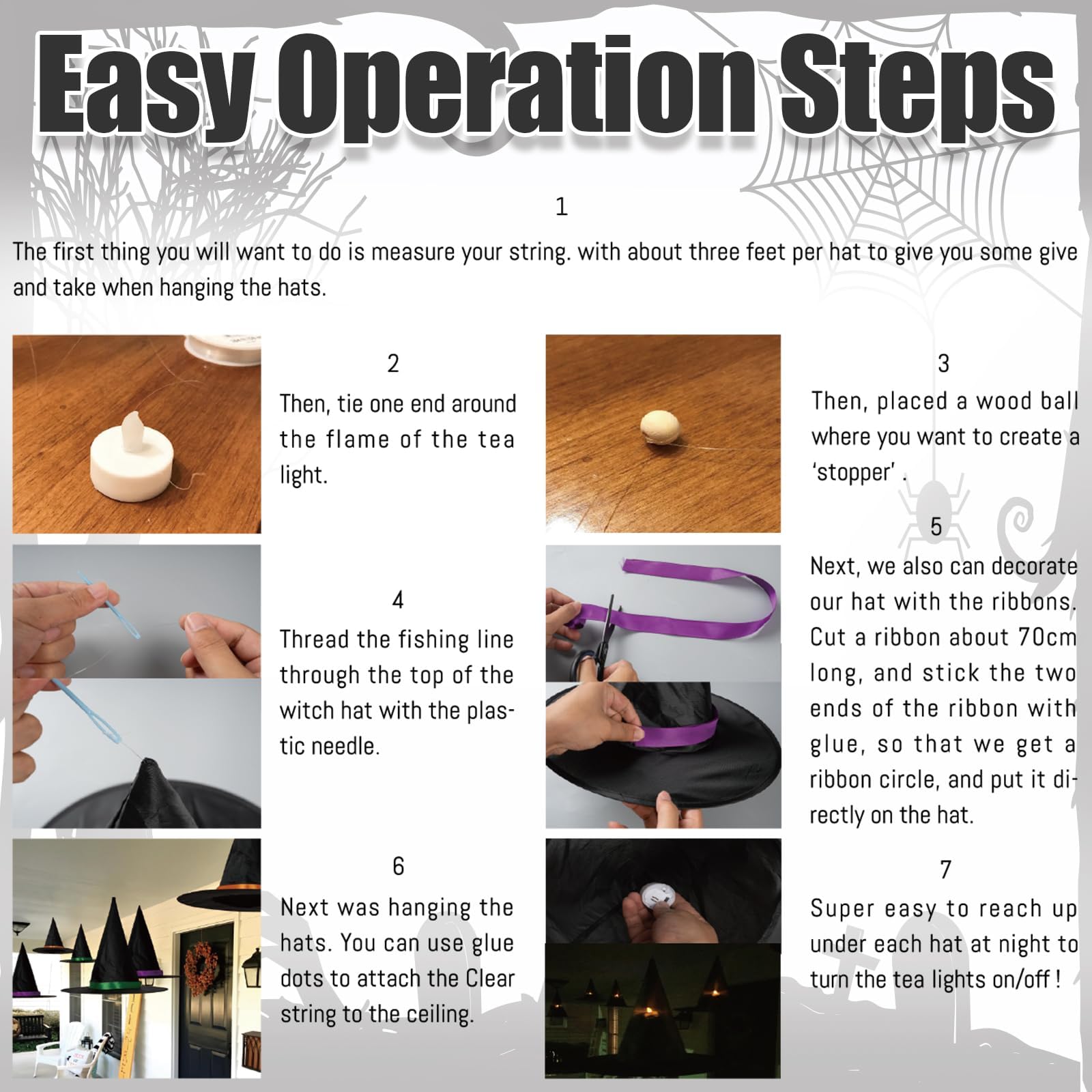 Easy Operation Steps

1

The first thing you will want to do is measure your string. with about three feet per hat to give you some give and take when hanging the hats.

2

Then, tie one end around the flame of the tea light.

3

Then, placed a wood ball where you want to create a 'stopper' .

4

Thread the fishing line through the top of the witch hat with the plastic needle.

5

Next, we also can decorate our hat with the ribbons. Cut a ribbon about 70cm long, and stick the two ends of the ribbon with glue, so that we get a ribbon circle, and put it directly on the hat.

6

Next was hanging the hats. You can use glue dots to attach the Clear string to the ceiling.

7

Super easy to reach up under each hat at night to turn the tea lights on/off !