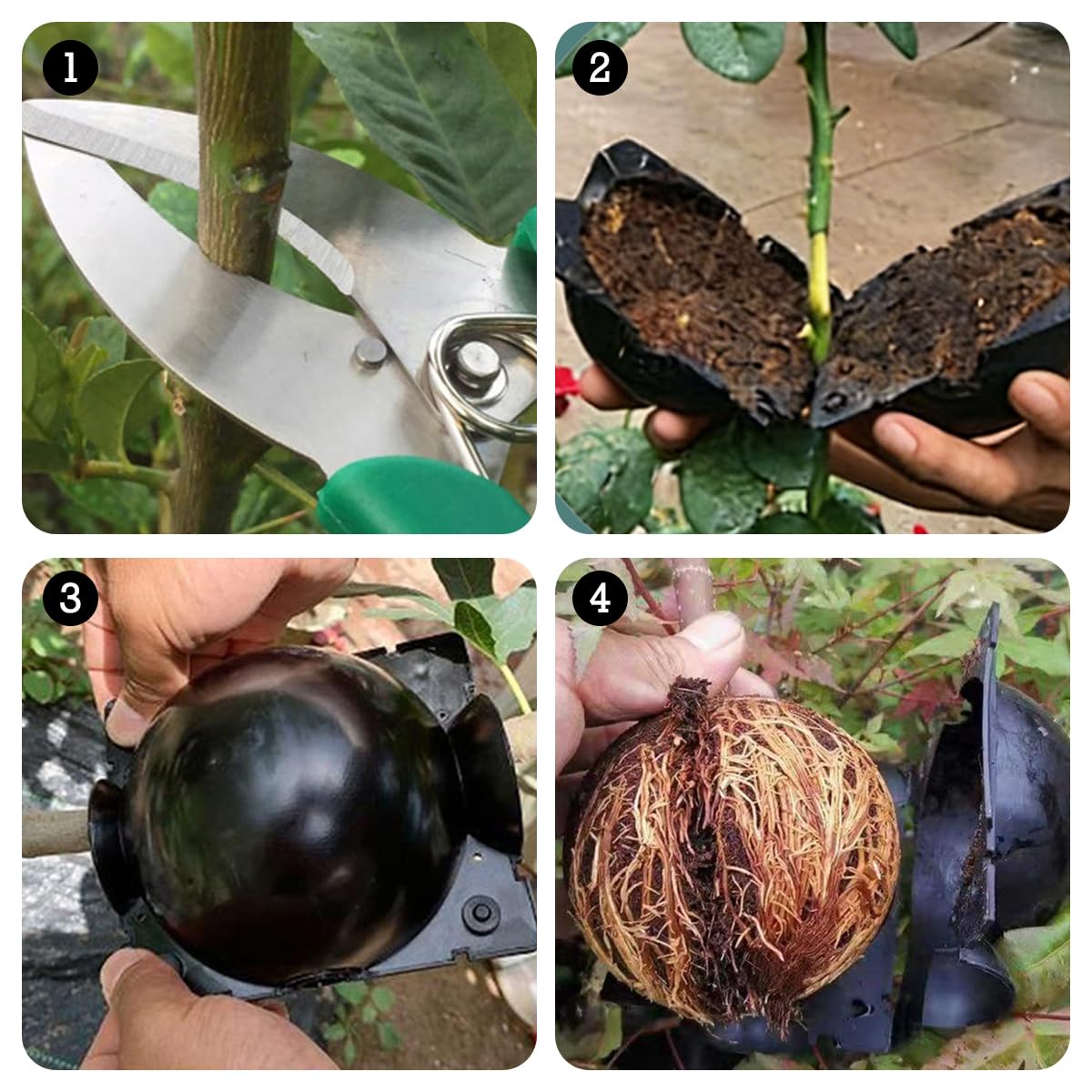 1

2

3

4