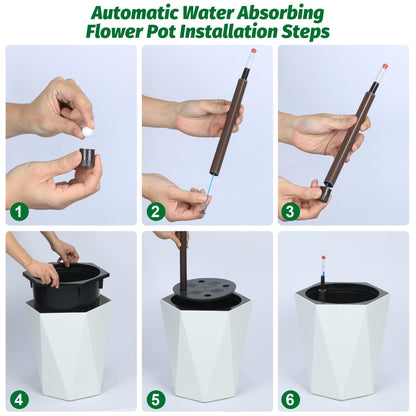 Automatic Water Absorbing Flower Pot Installation Steps

1

2

3

4

5

6