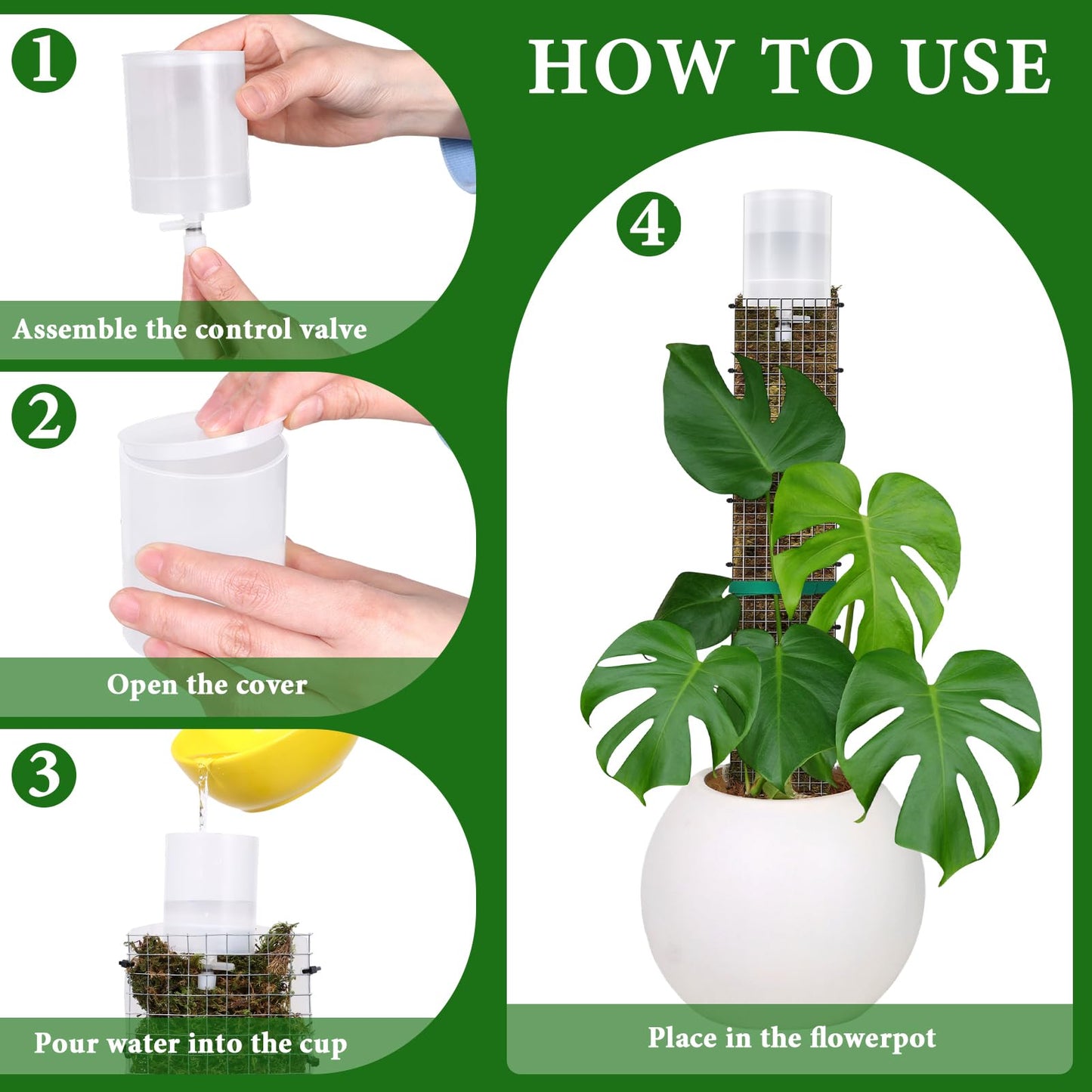 HOW TO USE

1

Assemble the control valve

2

Open the cover

3

Pour water into the cup

4

Place in the flowerpot