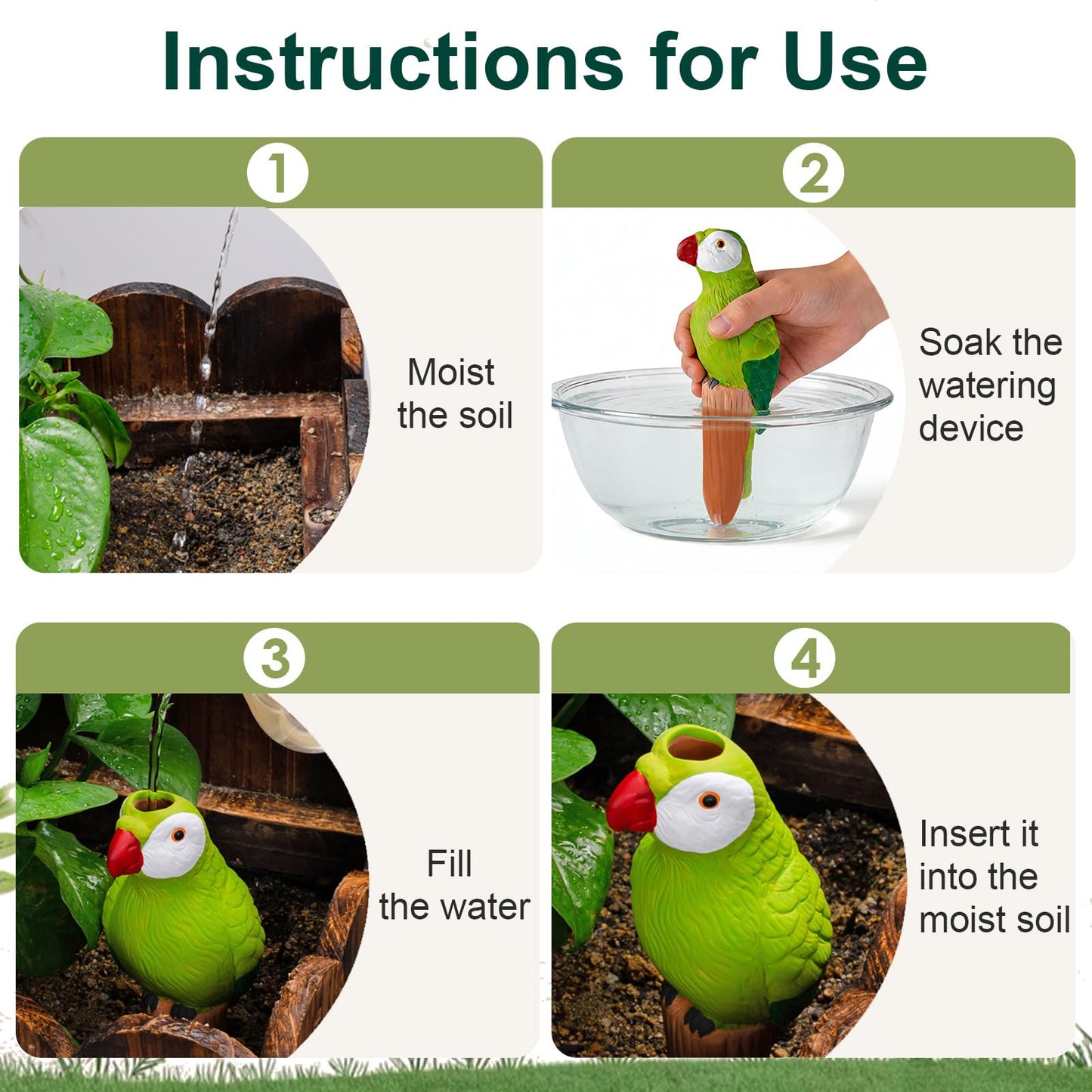 Instructions for Use

1

Moist the soil

2

Soak the watering device

3

Fill the water

4

Insert it into the moist soil