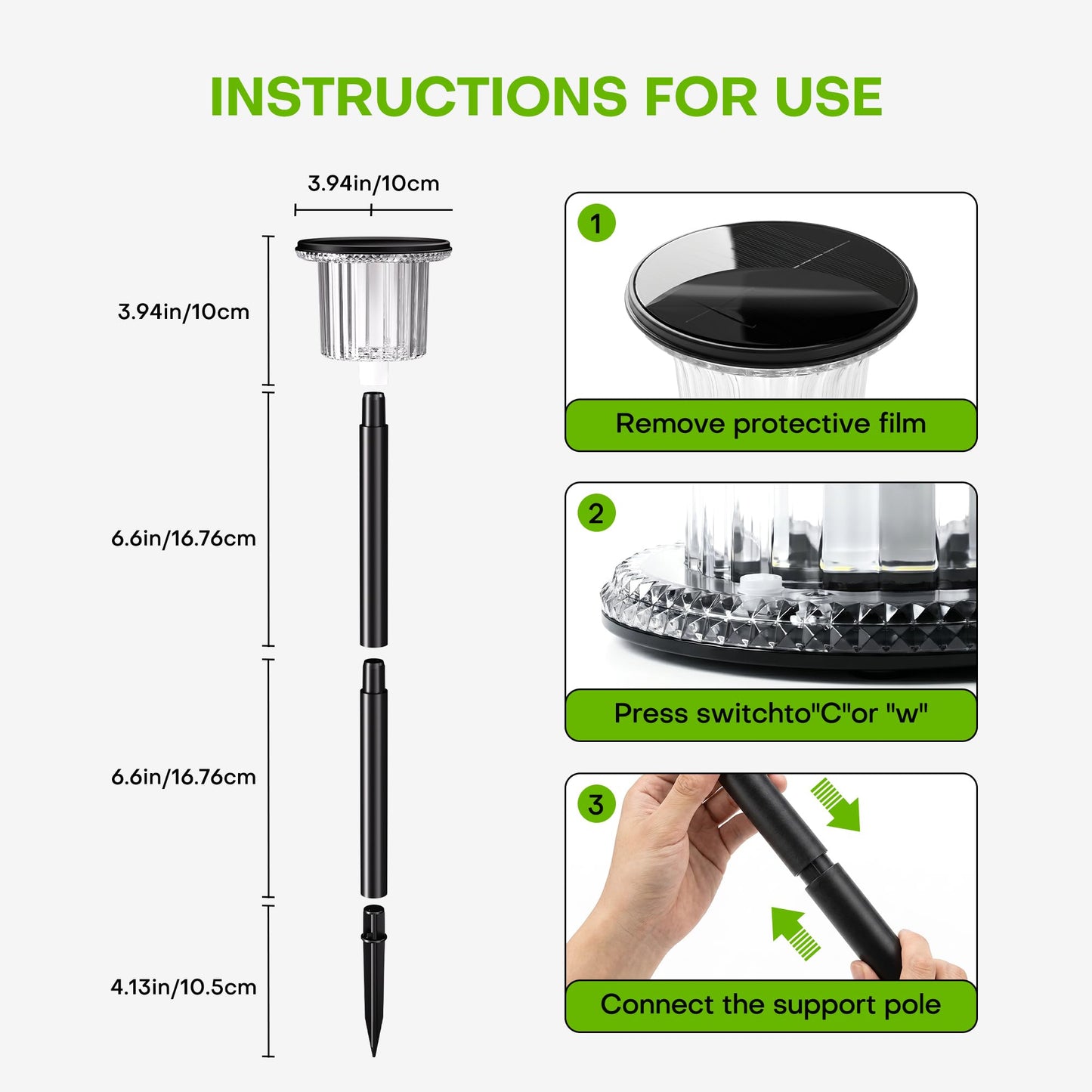 INSTRUCTIONS FOR USE

3.94in/10cm

3.94in/10cm

6.6in/16.76cm

6.6in/16.76cm

4.13in/10.5cm

1
Remove protective film

2
Press switchto"C"or "w"

3
Connect the support pole