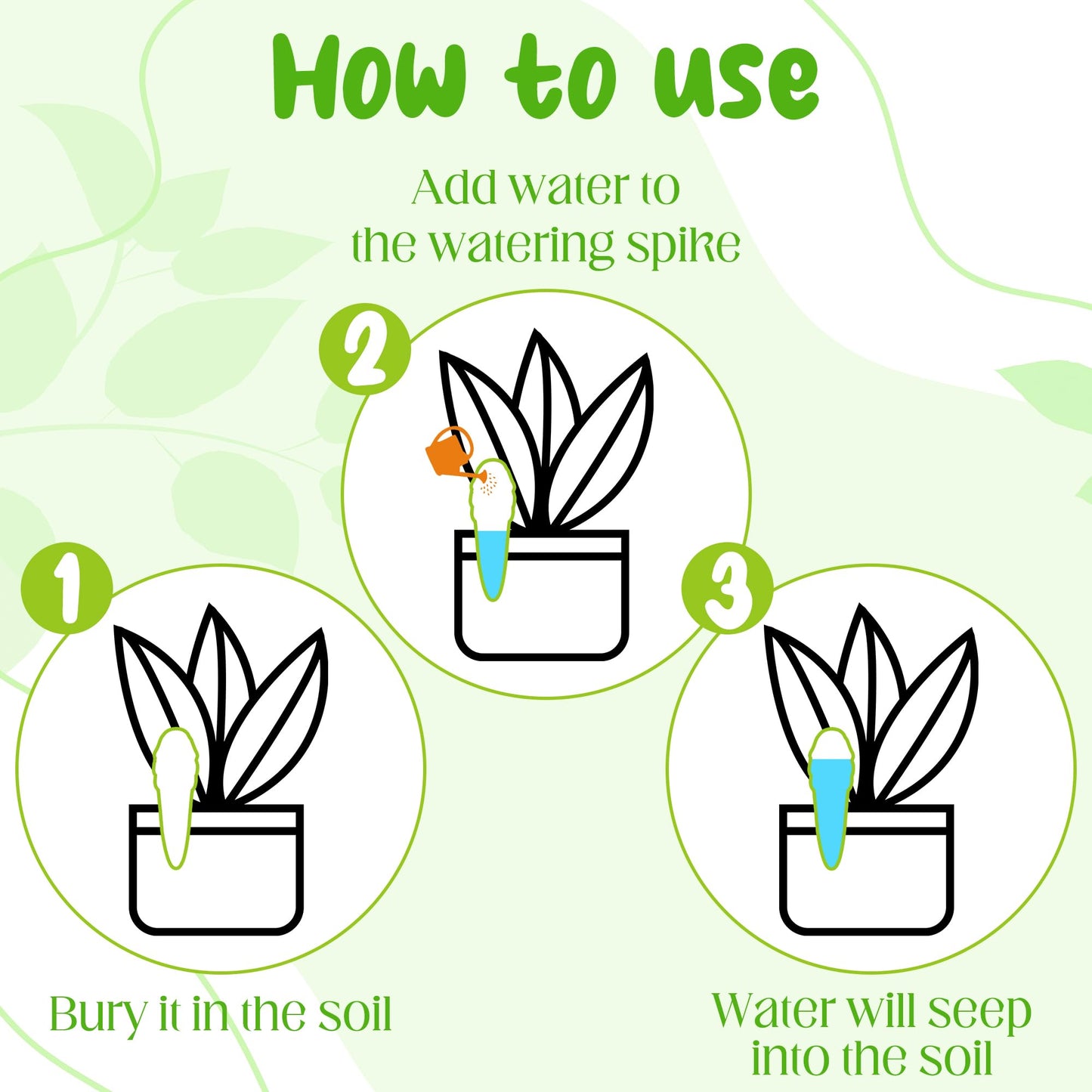 How to use

Add water to the watering spike

2

1

3

Bury it in the soil

Water will seep into the soil