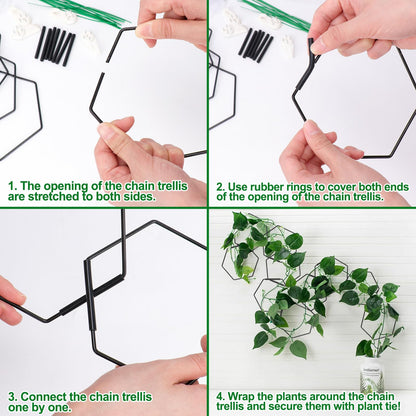 1. The opening of the chain trellis are stretched to both sides.

2. Use rubber rings to cover both ends of the opening of the chain trellis.

3. Connect the chain trellis one by one.

4. Wrap the plants around the chain trellis and secure them with plant tie!