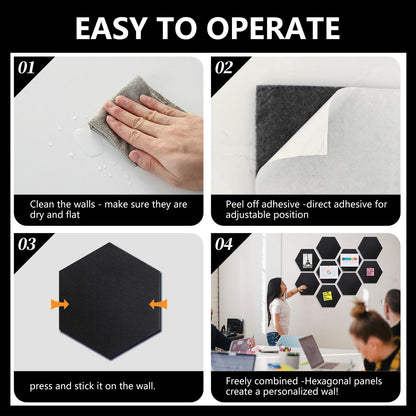 EASY TO OPERATE

01

Clean the walls - make sure they are dry and flat

02

Peel off adhesive -direct adhesive for adjustable position

03

press and stick it on the wall.

04

Freely combined -Hexagonal panels create a personalized wall!