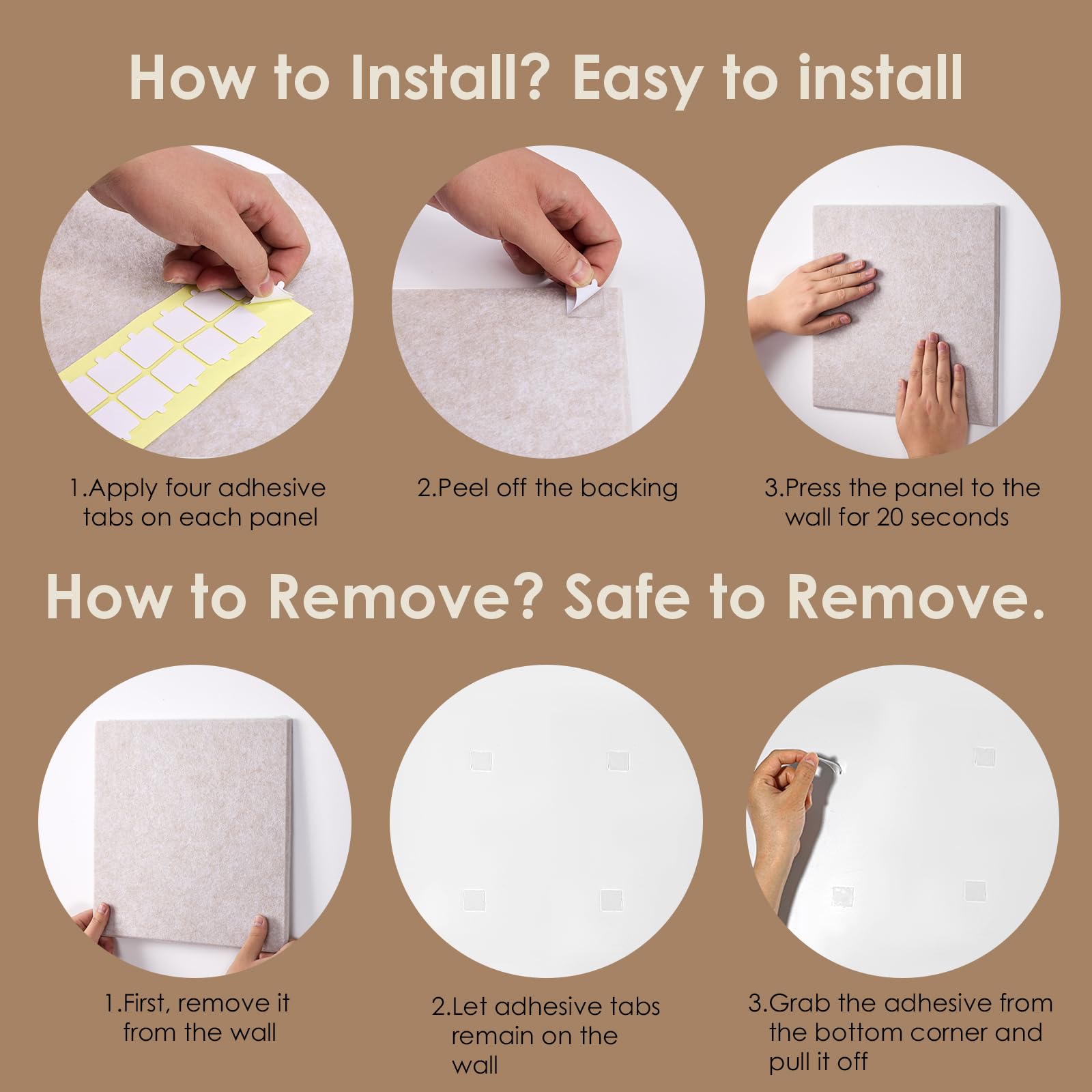 How to Install? Easy to install

1.Apply four adhesive tabs on each panel

2.Peel off the backing

3.Press the panel to the wall for 20 seconds

How to Remove? Safe to Remove.

1.First, remove it from the wall

2.Let adhesive tabs remain on the wall

3.Grab the adhesive from the bottom corner and pull it off