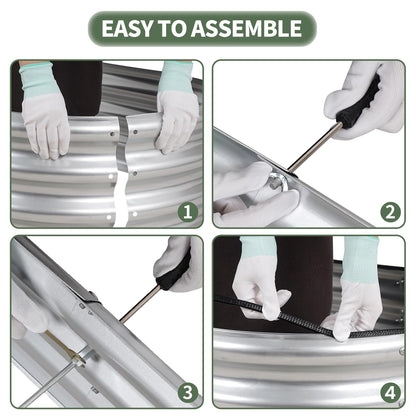 EASY TO ASSEMBLE

1

2

3

4