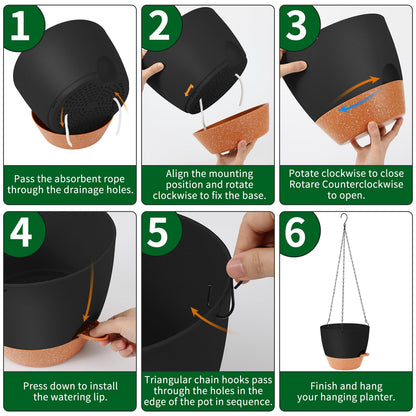 1

Pass the absorbent rope through the drainage holes.

2

Align the mounting position and rotate clockwise to fix the base.

3

Potate clockwise to close Rotare Counterclockwise to open.

4

Press down to install the watering lip.

5

Triangular chain hooks pass through the holes in the edge of the pot in sequence.

6

Finish and hang your hanging planter.