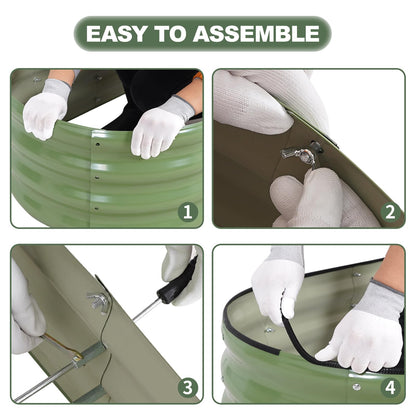 EASY TO ASSEMBLE

1

2

3

4