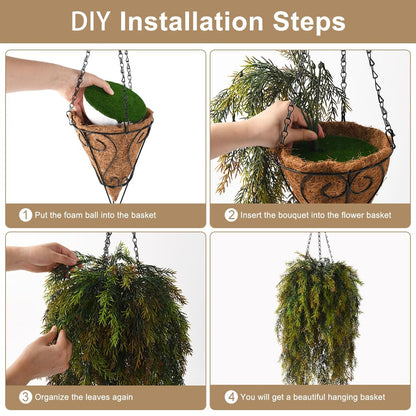 DIY Installation Steps

1 Put the foam ball into the basket

2 Insert the bouquet into the flower basket

3 Organize the leaves again

4 You will get a beautiful hanging basket