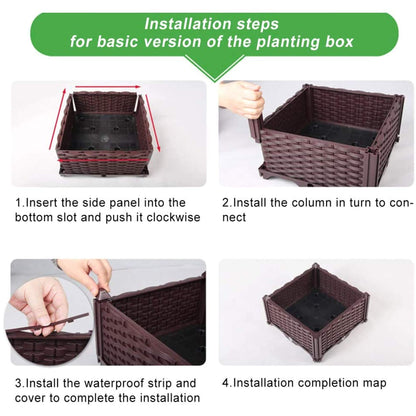 Installation steps
for basic version of the planting box

1.Insert the side panel into the bottom slot and push it clockwise

2.Install the column in turn to connect

3.Install the waterproof strip and cover to complete the installation

4.Installation completion map