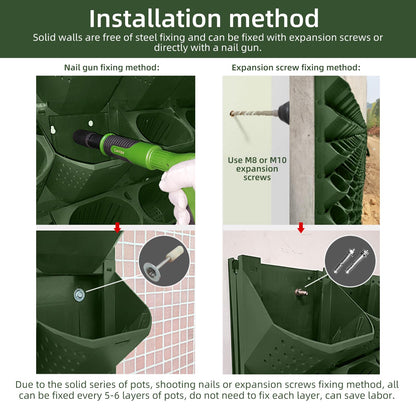 Installation method

Solid walls are free of steel fixing and can be fixed with expansion screws or directly with a nail gun.

Nail gun fixing method:

Expansion screw fixing method:

Use M8 or M10 expansion screws

Due to the solid series of pots, shooting nails or expansion screws fixing method, all can be fixed every 5-6 layers of pots, do not need to fix each layer, can save labor.