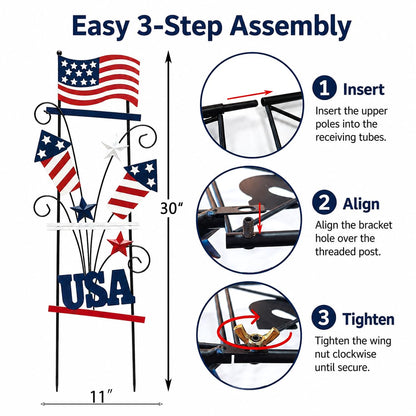 Easy 3-Step Assembly

USA

30″

11″

1 Insert

Insert the upper poles into the receiving tubes.

2 Align

Align the bracket hole over the threaded post.

3 Tighten

Tighten the wing nut clockwise until secure.