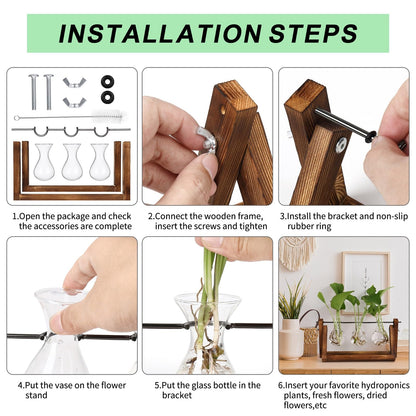 INSTALLATION STEPS

1.Open the package and check the accessories are complete

2.Connect the wooden frame, insert the screws and tighten

3.Install the bracket and non-slip rubber ring

4.Put the vase on the flower stand

5.Put the glass bottle in the bracket

6.Insert your favorite hydroponics plants, fresh flowers, dried flowers,etc