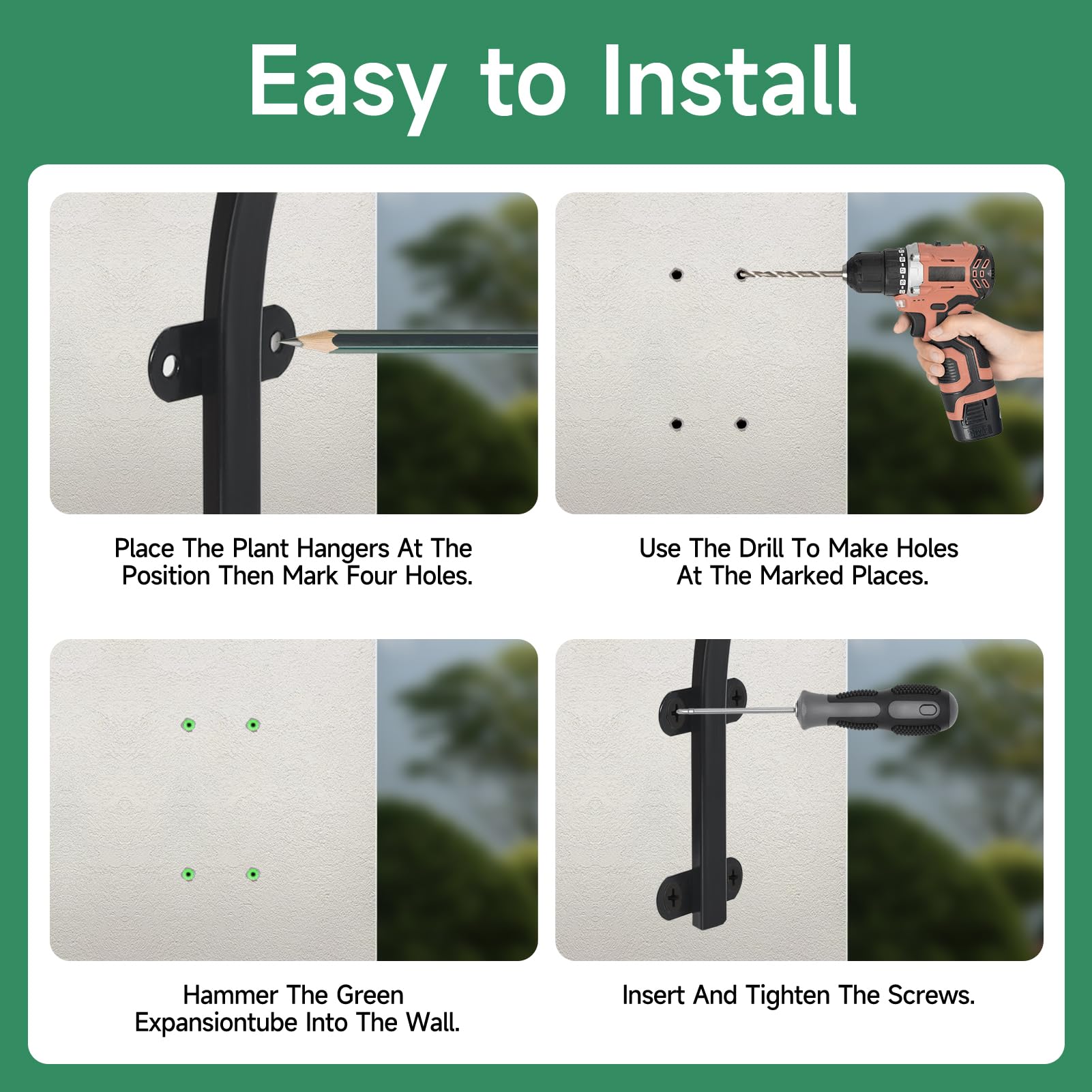 Easy to Install

Place The Plant Hangers At The Position Then Mark Four Holes.

Use The Drill To Make Holes At The Marked Places.

Hammer The Green Expansiontube Into The Wall.

Insert And Tighten The Screws.