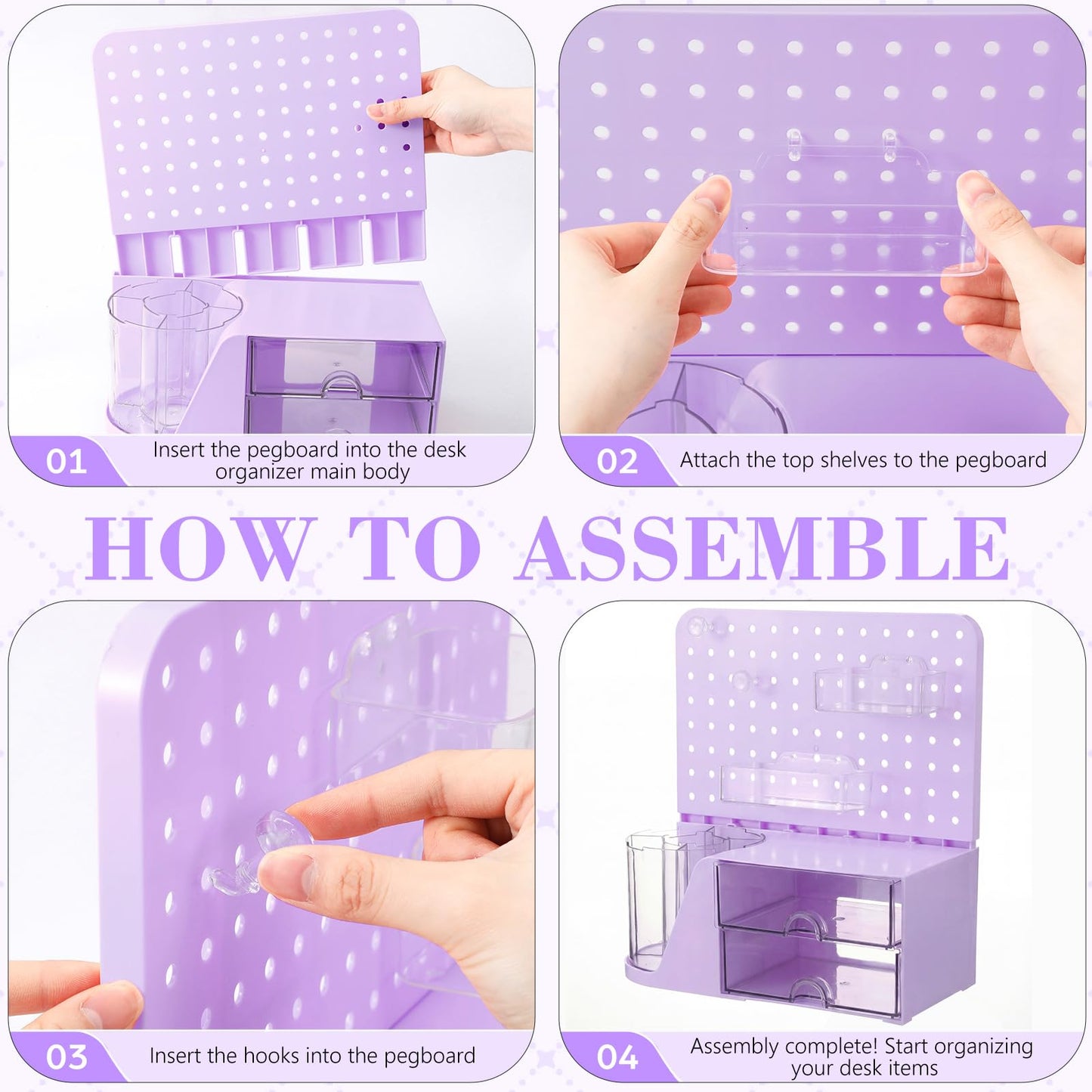 01
Insert the pegboard into the desk organizer main body

02
Attach the top shelves to the pegboard

HOW TO ASSEMBLE

03
Insert the hooks into the pegboard

04
Assembly complete! Start organizing your desk items