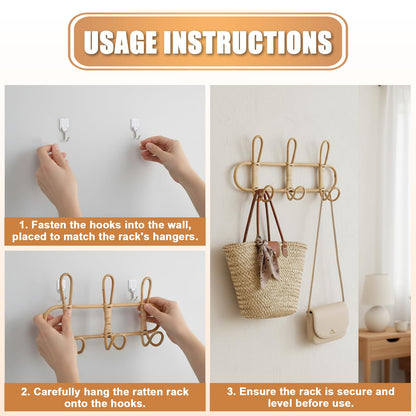 USAGE INSTRUCTIONS

1. Fasten the hooks into the wall, placed to match the rack's hangers.

2. Carefully hang the ratten rack onto the hooks.

3. Ensure the rack is secure and level before use.