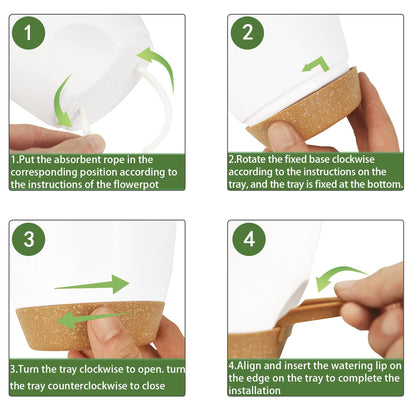 1

1.Put the absorbent rope in the corresponding position according to the instructions of the flowerpot

2

2.Rotate the fixed base clockwise according to the instructions on the tray, and the tray is fixed at the bottom.

3

3.Turn the tray clockwise to open. turn the tray counterclockwise to close

4

4.Align and insert the watering lip on the edge on the tray to complete the installation