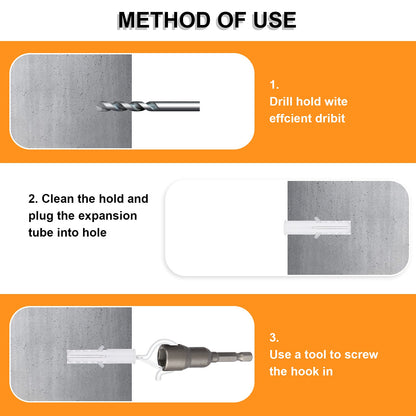 METHOD OF USE

1.
Drill hold wite effcient dribit

2. Clean the hold and plug the expansion tube into hole

3.
Use a tool to screw the hook in