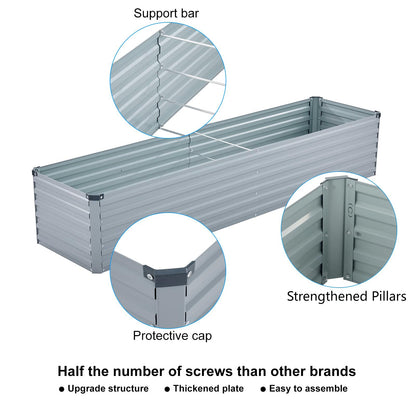 Support bar

Strengthened Pillars

Protective cap

Half the number of screws than other brands

● Upgrade structure ● Thickened plate ● Easy to assemble