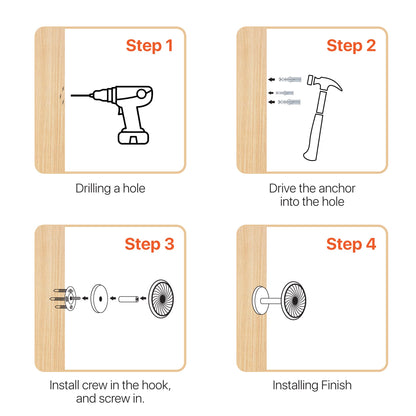 Step 1

Drilling a hole

Step 2

Drive the anchor into the hole

Step 3

Install crew in the hook, and screw in.

Step 4

Installing Finish