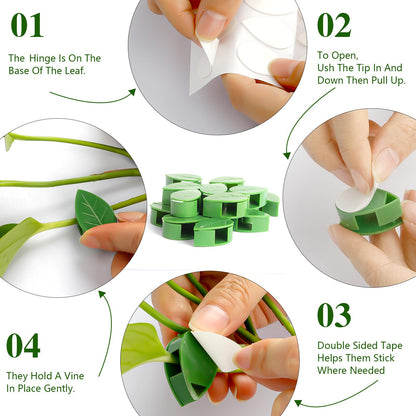 01

The Hinge Is On The Base Of The Leaf.

02

To Open, Ush The Tip In And Down Then Pull Up.

03

Double Sided Tape Helps Them Stick Where Needed

04

They Hold A Vine In Place Gently.