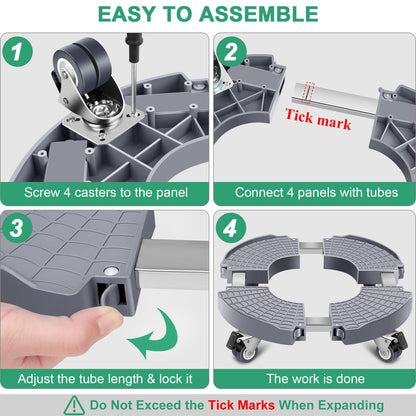 EASY TO ASSEMBLE

1

Screw 4 casters to the panel

2

Tick mark

Connect 4 panels with tubes

3

Adjust the tube length & lock it

4

The work is done

Do Not Exceed the Tick Marks When Expanding