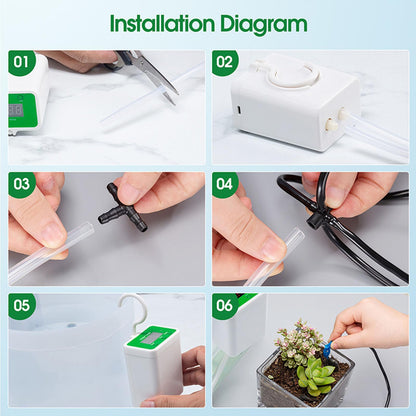 Installation Diagram

01

02

03

04

05

06