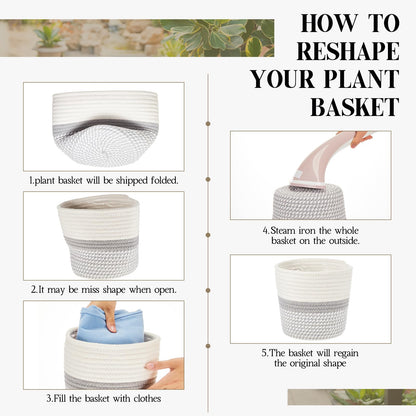 HOW TO RESHAPE YOUR PLANT BASKET

1.plant basket will be shipped folded.

2.It may be miss shape when open.

3.Fill the basket with clothes

4.Steam iron the whole basket on the outside.

5.The basket will regain the original shape