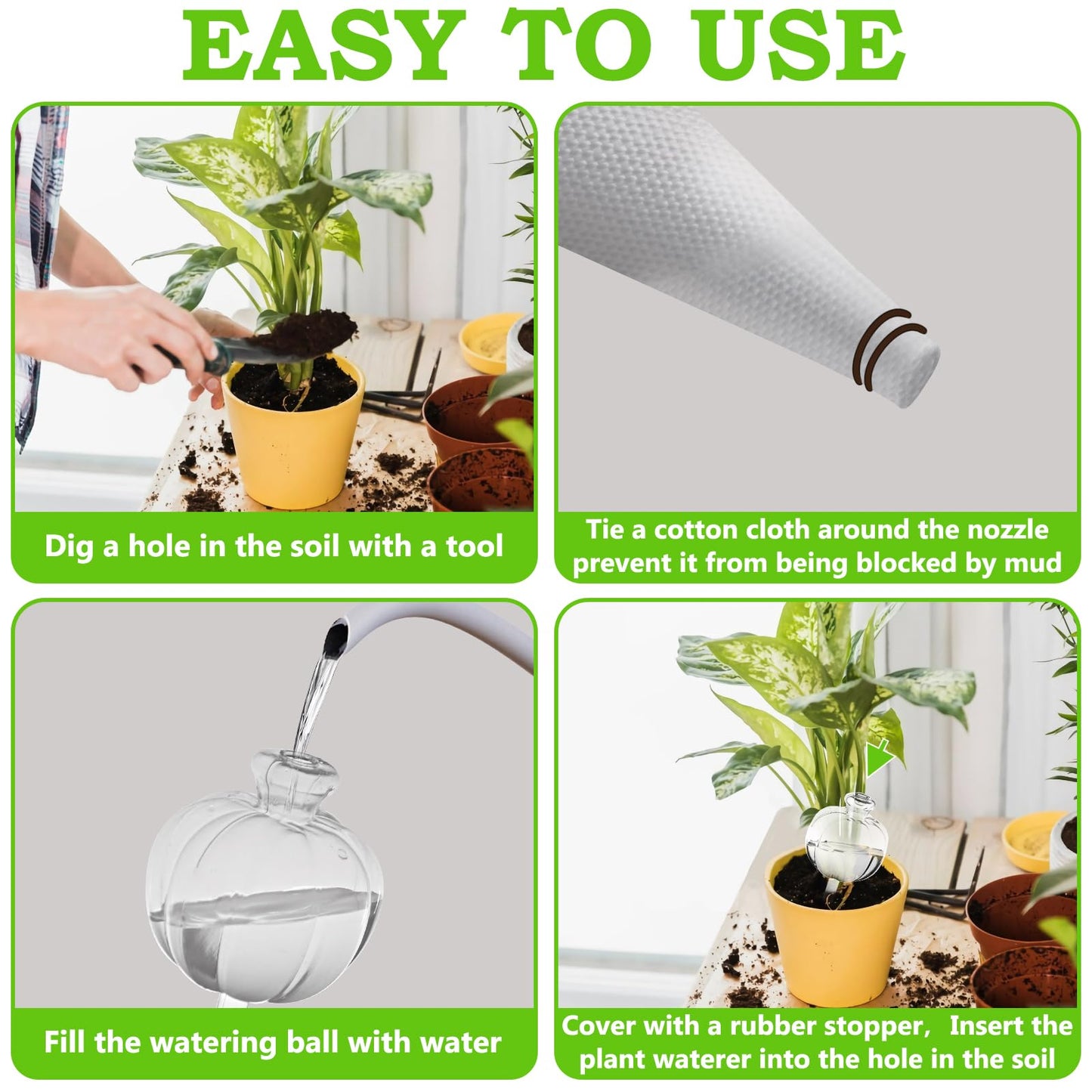 EASY TO USE

Dig a hole in the soil with a tool

Tie a cotton cloth around the nozzle prevent it from being blocked by mud

Fill the watering ball with water

Cover with a rubber stopper, Insert the plant waterer into the hole in the soil