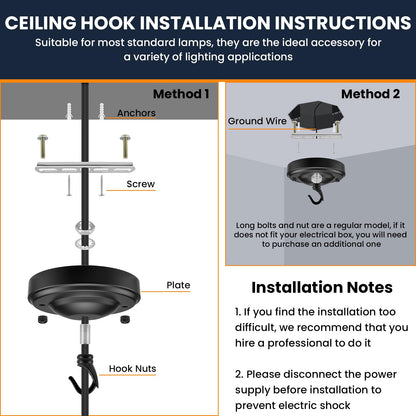 CEILING HOOK INSTALLATION INSTRUCTIONS

Suitable for most standard lamps, they are the ideal accessory for a variety of lighting applications

Method 1

Anchors

Screw

Plate

Hook Nuts

Method 2

Ground Wire

Long bolts and nut are a regular model, if it does not fit your electrical box, you will need to purchase an additional one

Installation Notes

1. If you find the installation too difficult, we recommend that you hire a professional to do it

2. Please disconnect the power supply before installation to prevent electric shock