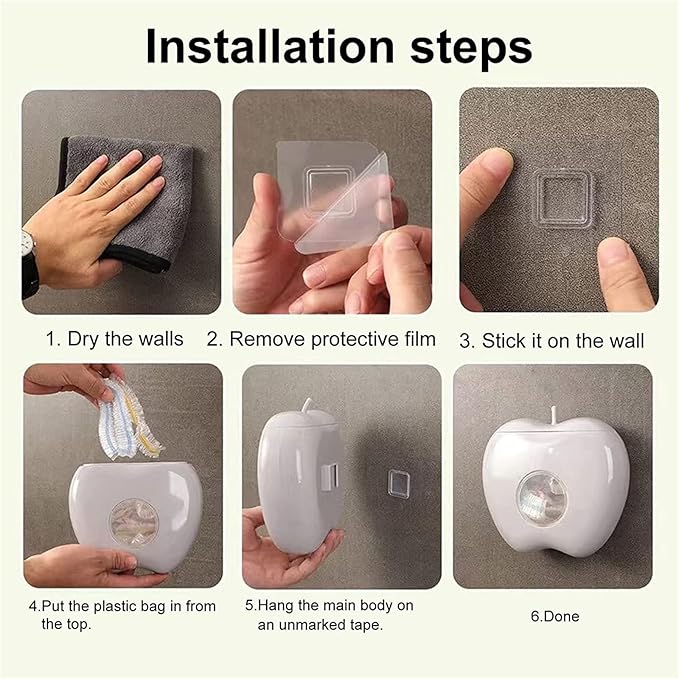 Installation steps

1. Dry the walls

2. Remove protective film

3. Stick it on the wall

4.Put the plastic bag in from the top.

5.Hang the main body on an unmarked tape.

6.Done