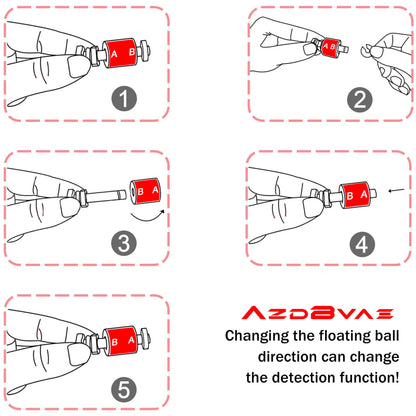 A B
1
A B
2
B A
3
B A
4
B A
5
AZDBVAE
Changing the floating ball direction can change the detection function!