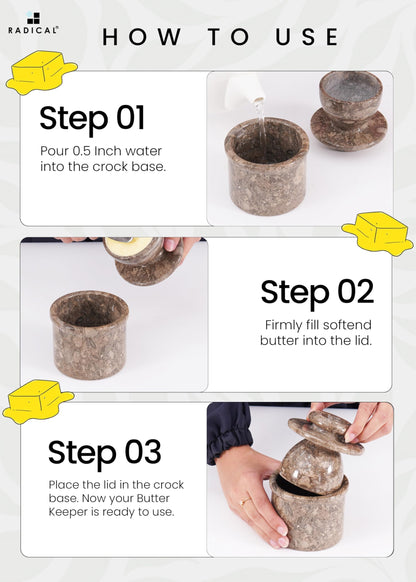 RADICAL®

HOW TO USE

Step 01

Pour 0.5 Inch water into the crock base.

Step 02

Firmly fill softend butter into the lid.

Step 03

Place the lid in the crock base. Now your Butter Keeper is ready to use.