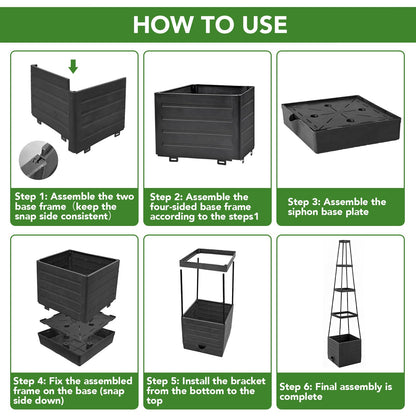 HOW TO USE

Step 1: Assemble the two base frame（keep the snap side consistent）

Step 2: Assemble the four-sided base frame according to the steps1

Step 3: Assemble the siphon base plate

Step 4: Fix the assembled frame on the base (snap side down)

Step 5: Install the bracket from the bottom to the top

Step 6: Final assembly is complete