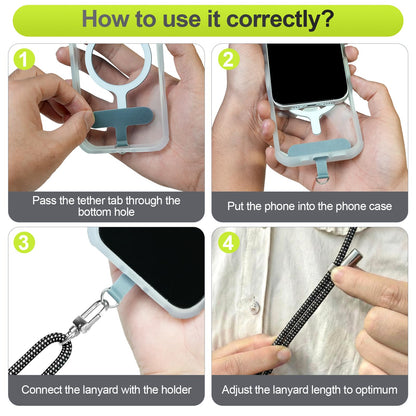 How to use it correctly?

1

Pass the tether tab through the bottom hole

2

Put the phone into the phone case

3

Connect the lanyard with the holder

4

Adjust the lanyard length to optimum