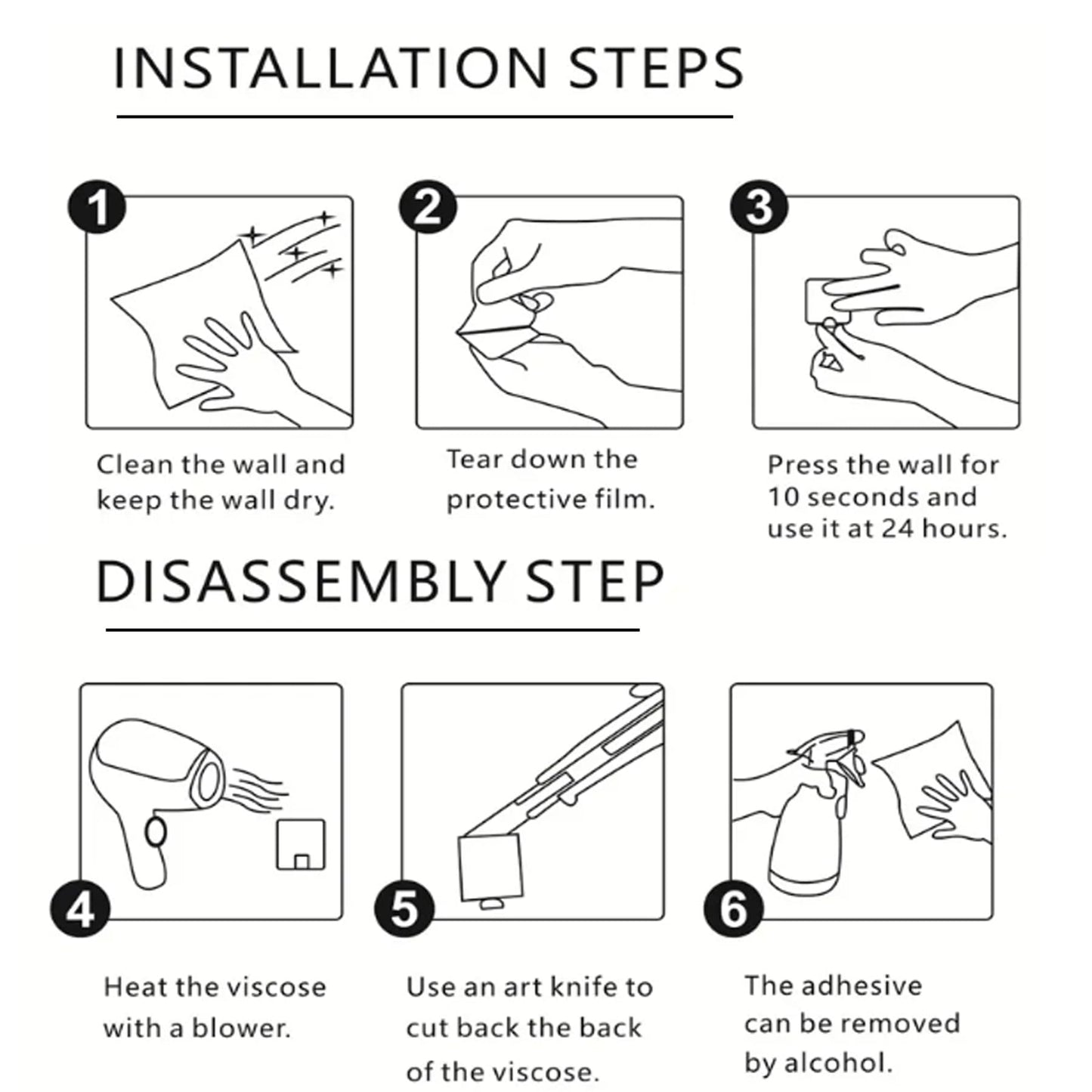 INSTALLATION STEPS

1

Clean the wall and keep the wall dry.

2

Tear down the protective film.

3

Press the wall for 10 seconds and use it at 24 hours.

DISASSEMBLY STEP

4

Heat the viscose with a blower.

5

Use an art knife to cut back the back of the viscose.

6

The adhesive can be removed by alcohol.