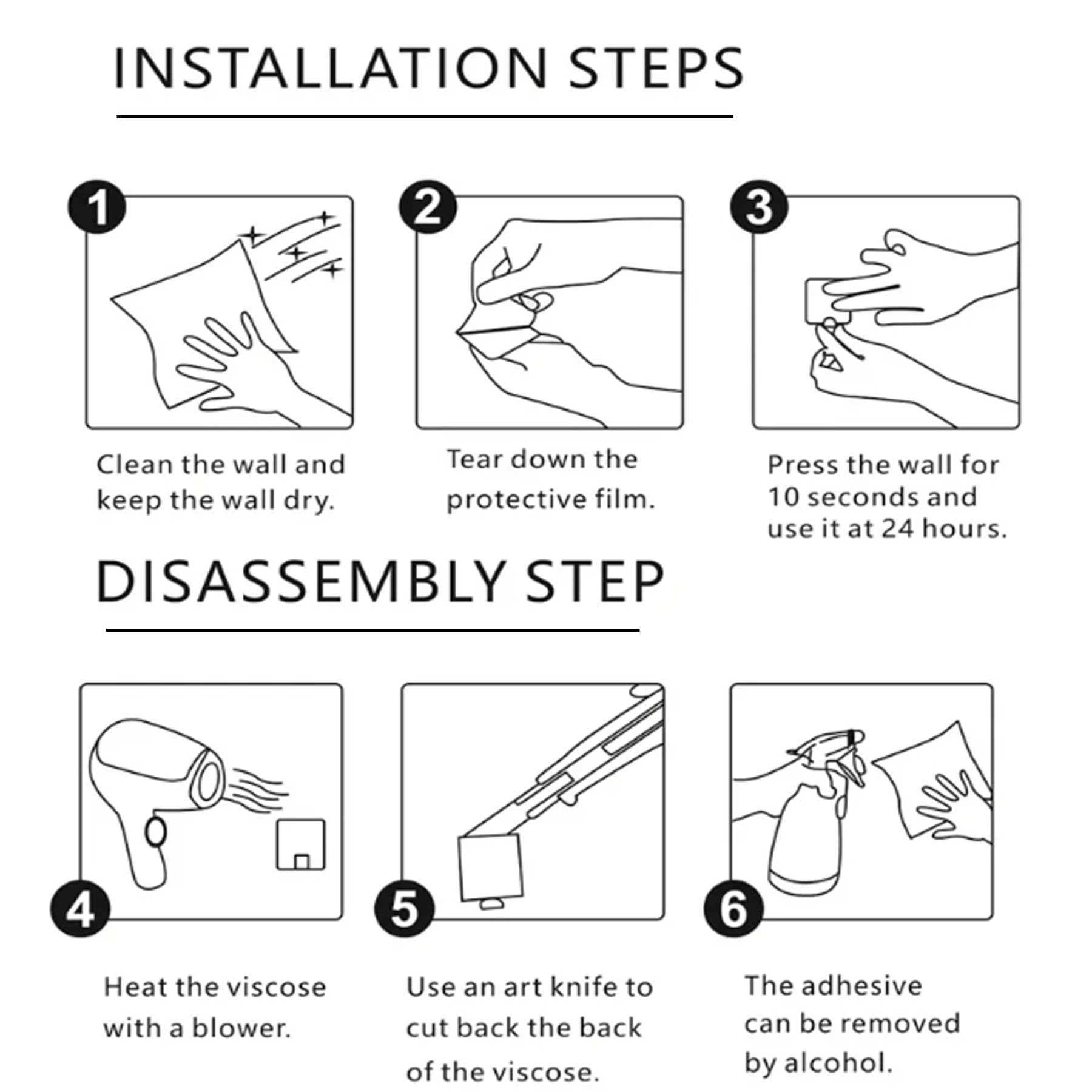 INSTALLATION STEPS

1

Clean the wall and keep the wall dry.

2

Tear down the protective film.

3

Press the wall for 10 seconds and use it at 24 hours.

DISASSEMBLY STEP

4

Heat the viscose with a blower.

5

Use an art knife to cut back the back of the viscose.

6

The adhesive can be removed by alcohol.