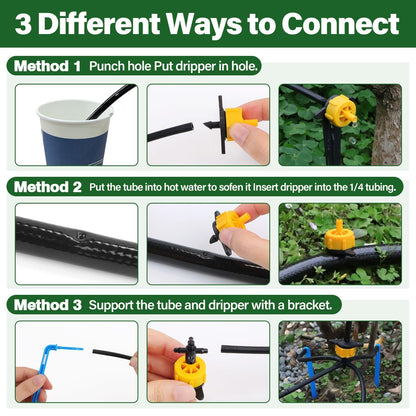 3 Different Ways to Connect

Method 1 Punch hole Put dripper in hole.

Method 2 Put the tube into hot water to sofen it Insert dripper into the 1/4 tubing.

Method 3 Support the tube and dripper with a bracket.