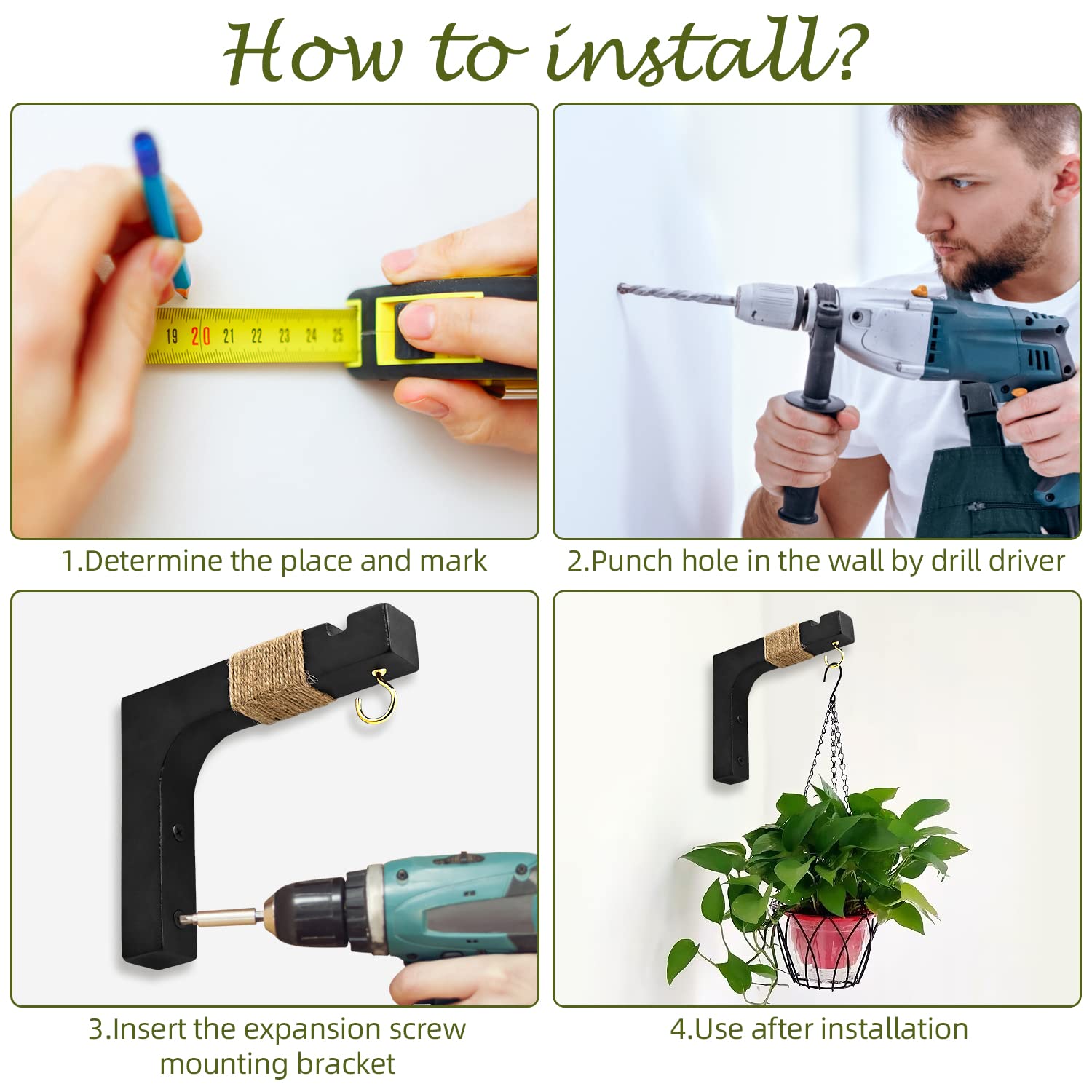 How to install?

19 20 21 22 23 24 25

1.Determine the place and mark

2.Punch hole in the wall by drill driver

3.Insert the expansion screw mounting bracket

4.Use after installation