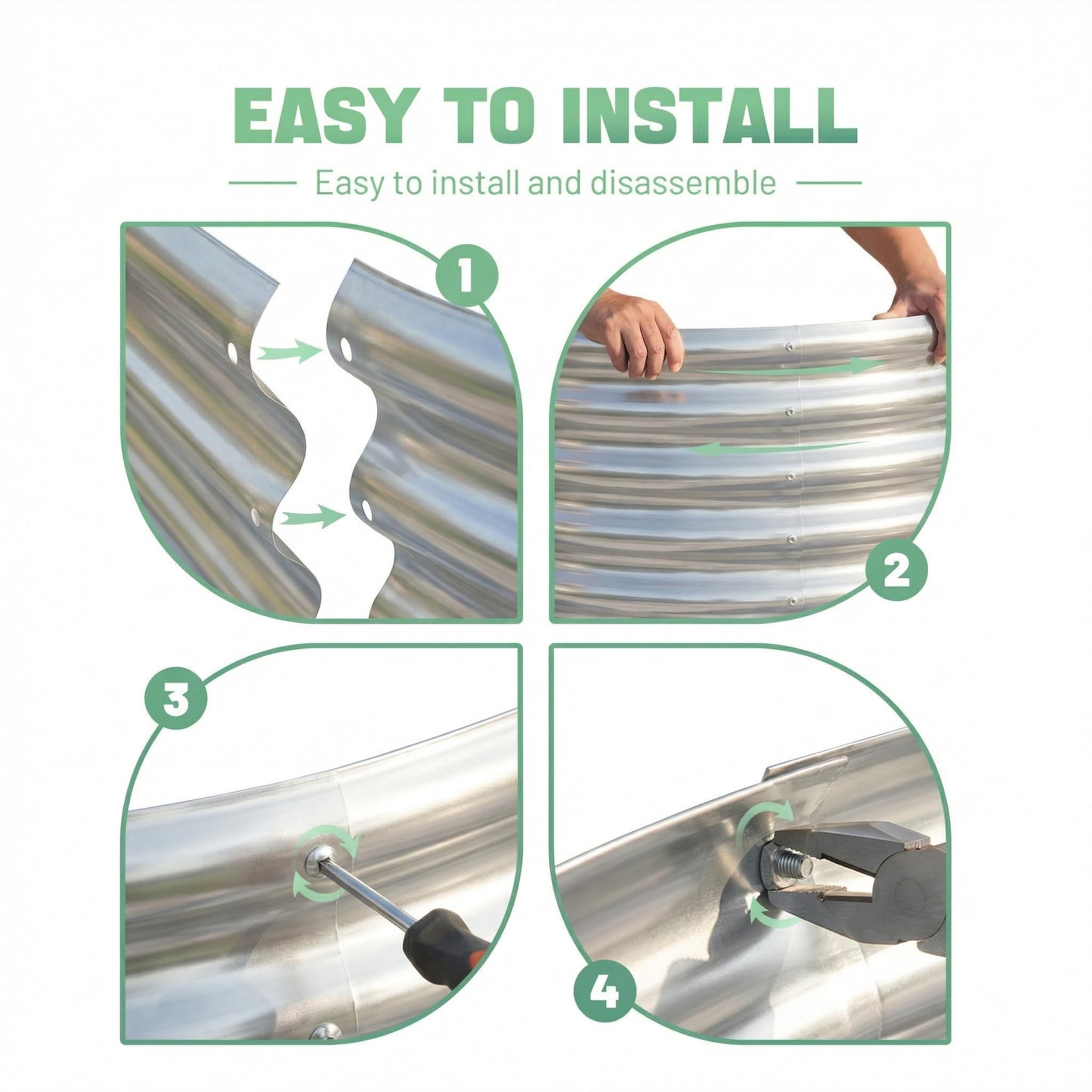 EASY TO INSTALL

Easy to install and disassemble

1

2

3

4