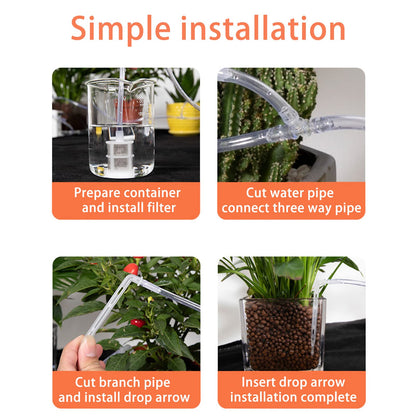 Simple installation

Prepare container and install filter

Cut water pipe connect three way pipe

Cut branch pipe and install drop arrow

Insert drop arrow installation complete