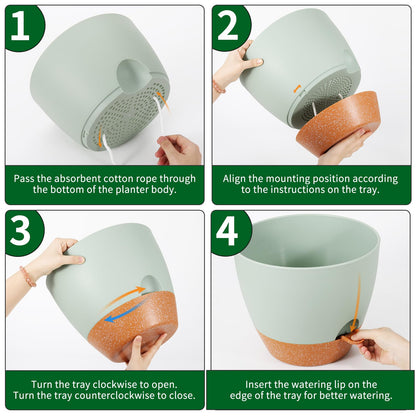 1

Pass the absorbent cotton rope through the bottom of the planter body.

2

Align the mounting position according to the instructions on the tray.

3

Turn the tray clockwise to open.
Turn the tray counterclockwise to close.

4

Insert the watering lip on the edge of the tray for better watering.