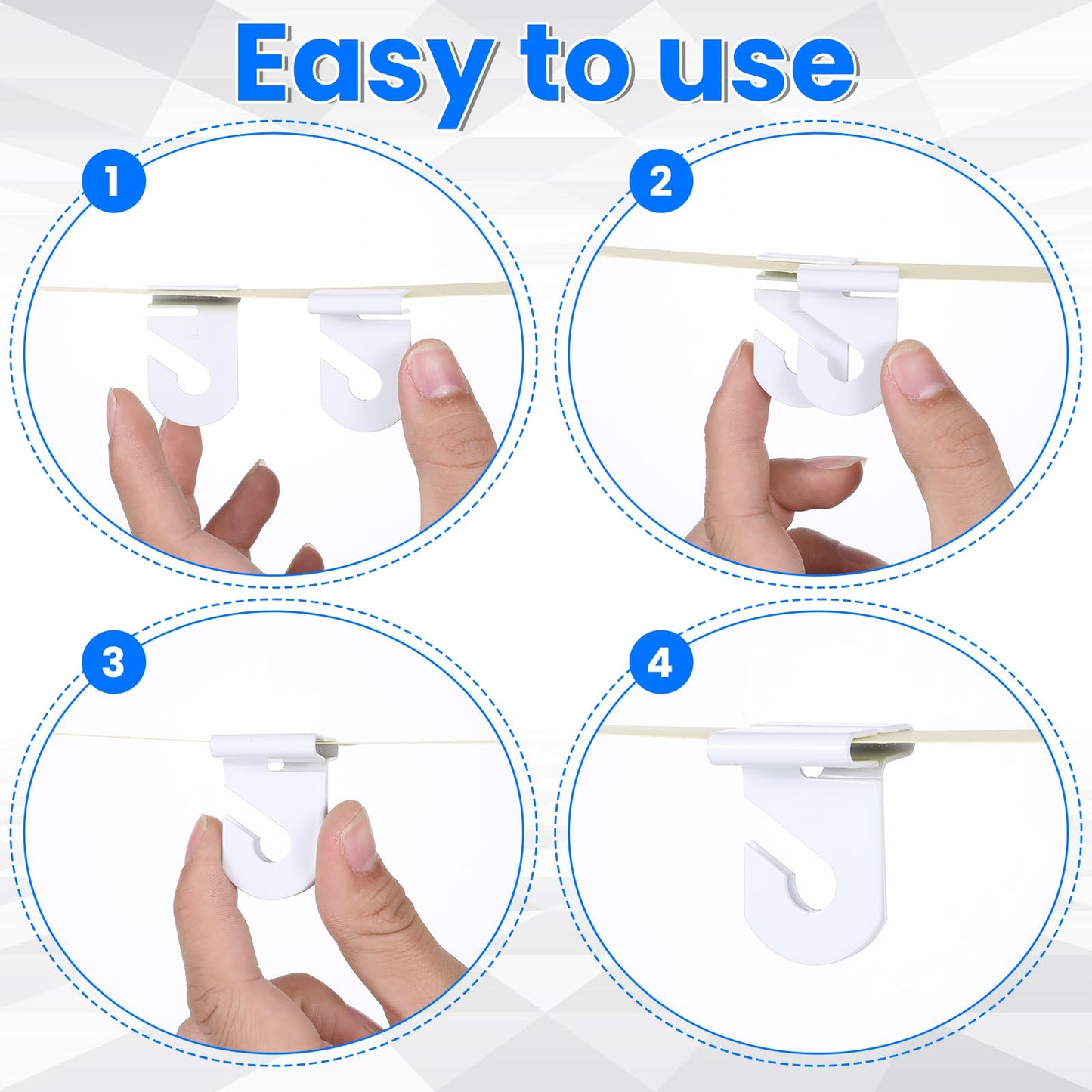 Easy to use

1

2

3

4